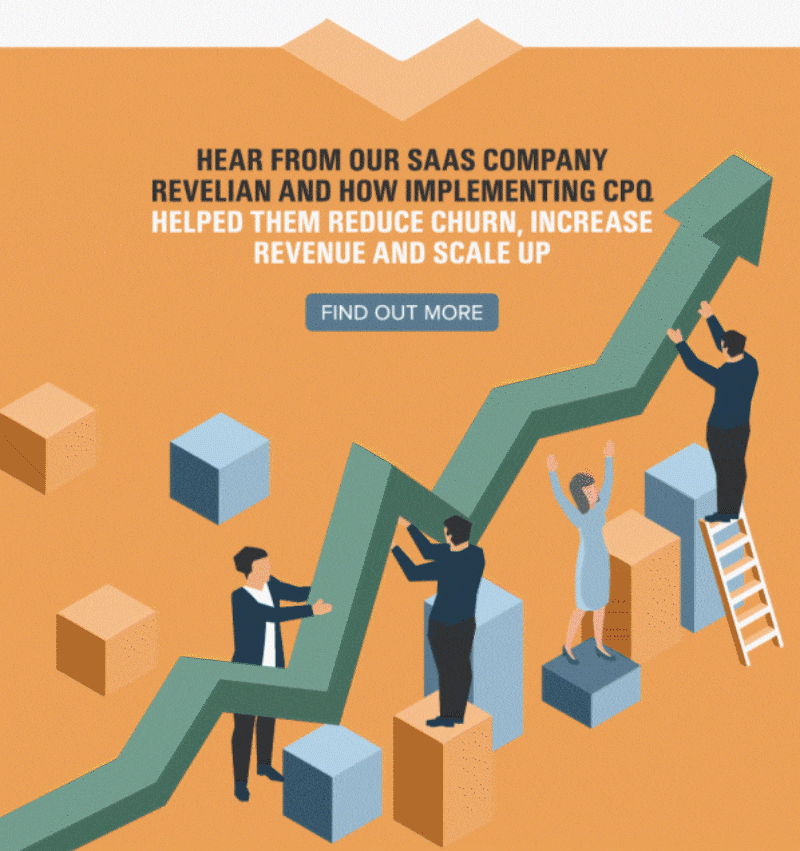 HEAR FROM OUR SAAS COMPANY REVELIAN AND HOW IMPLEMENTING CPQ HELPED THEM REDUCE CHURN, INCREASE REVENUE AND SCALE UP

FIND OUT MORE