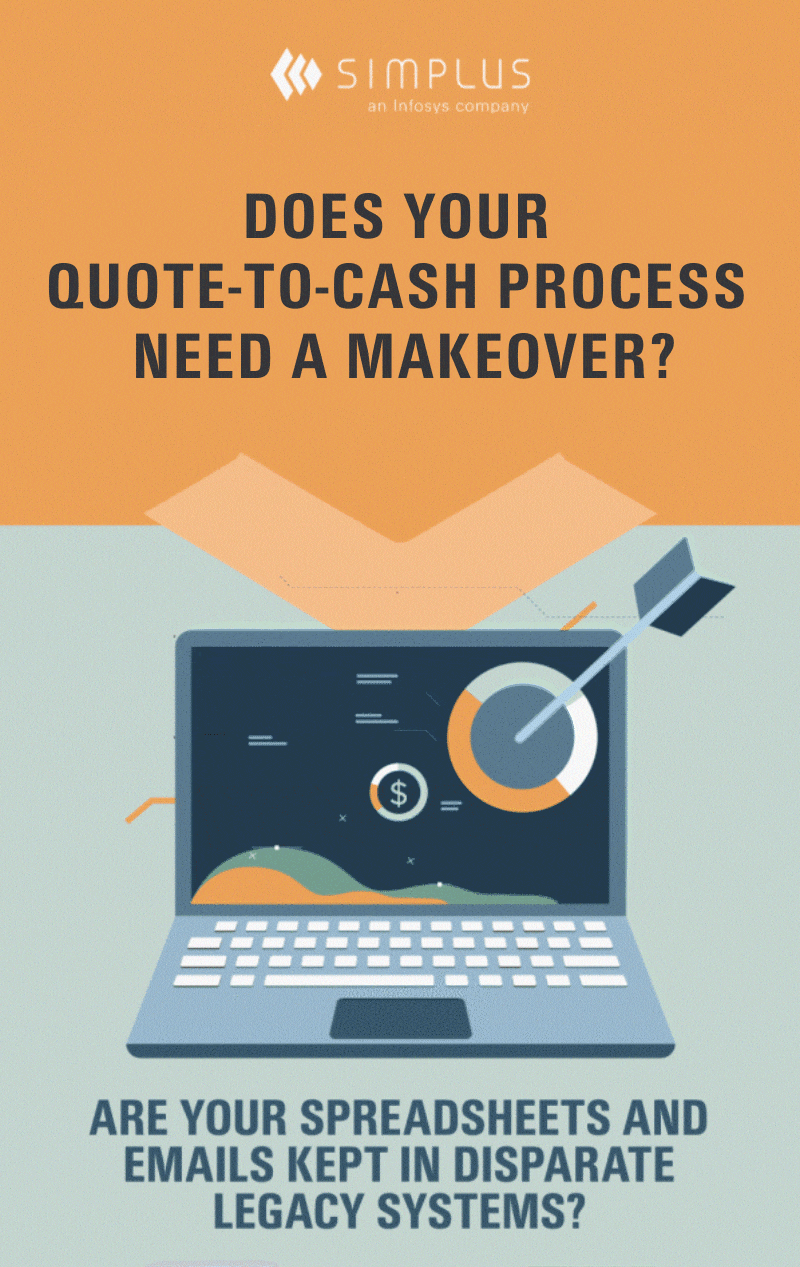 SIMPLUS
an Infosys company

DOES YOUR QUOTE-TO-CASH PROCESS NEED A MAKEOVER?

$

ARE YOUR SPREADSHEETS AND EMAILS KEPT IN DISPARATE LEGACY SYSTEMS?